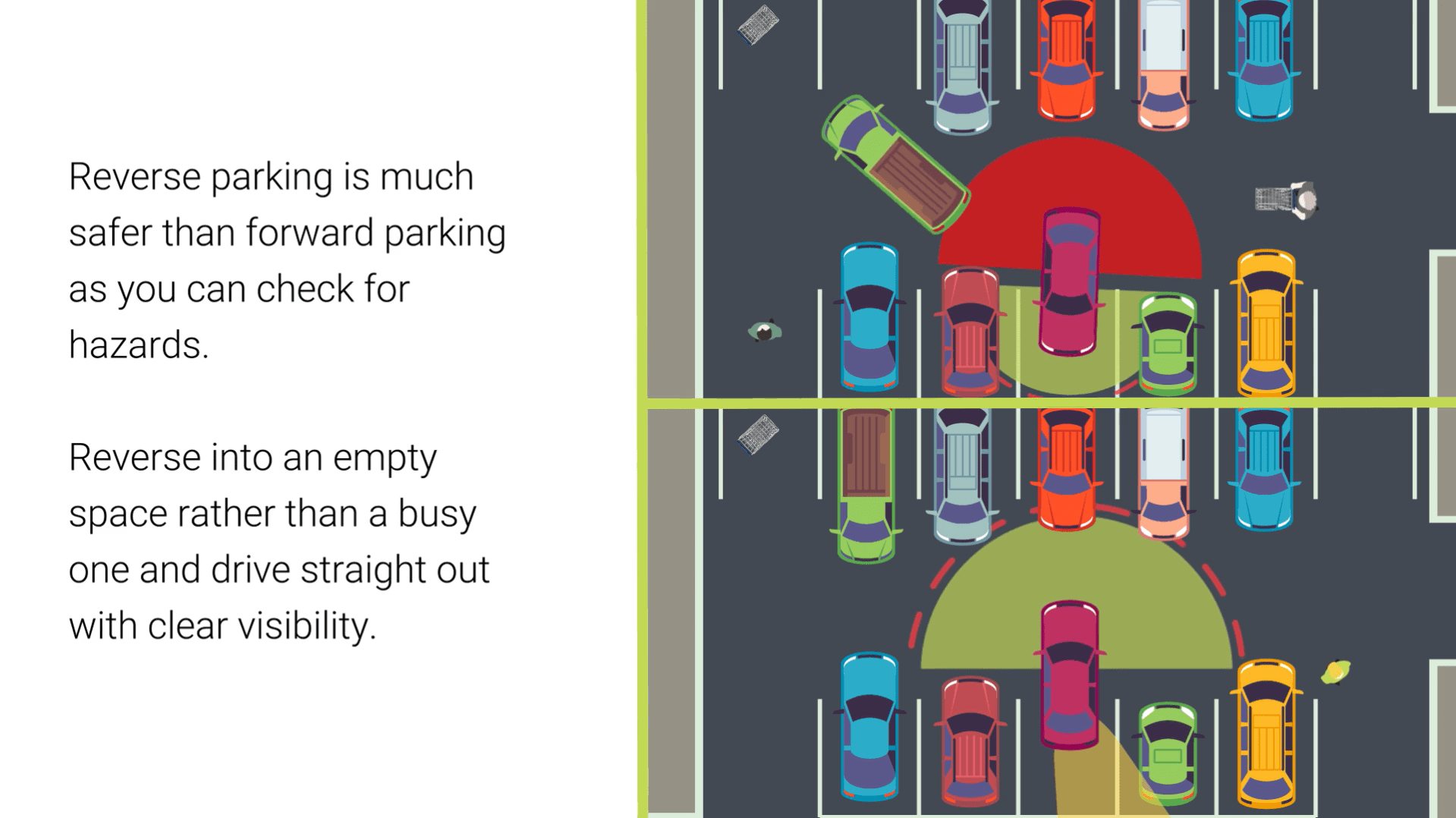 Reverse parking is much safer than forward parking as you can check for hazards.

Reverse into an empty space rather than a busy one and drive straight out with clear visibility.